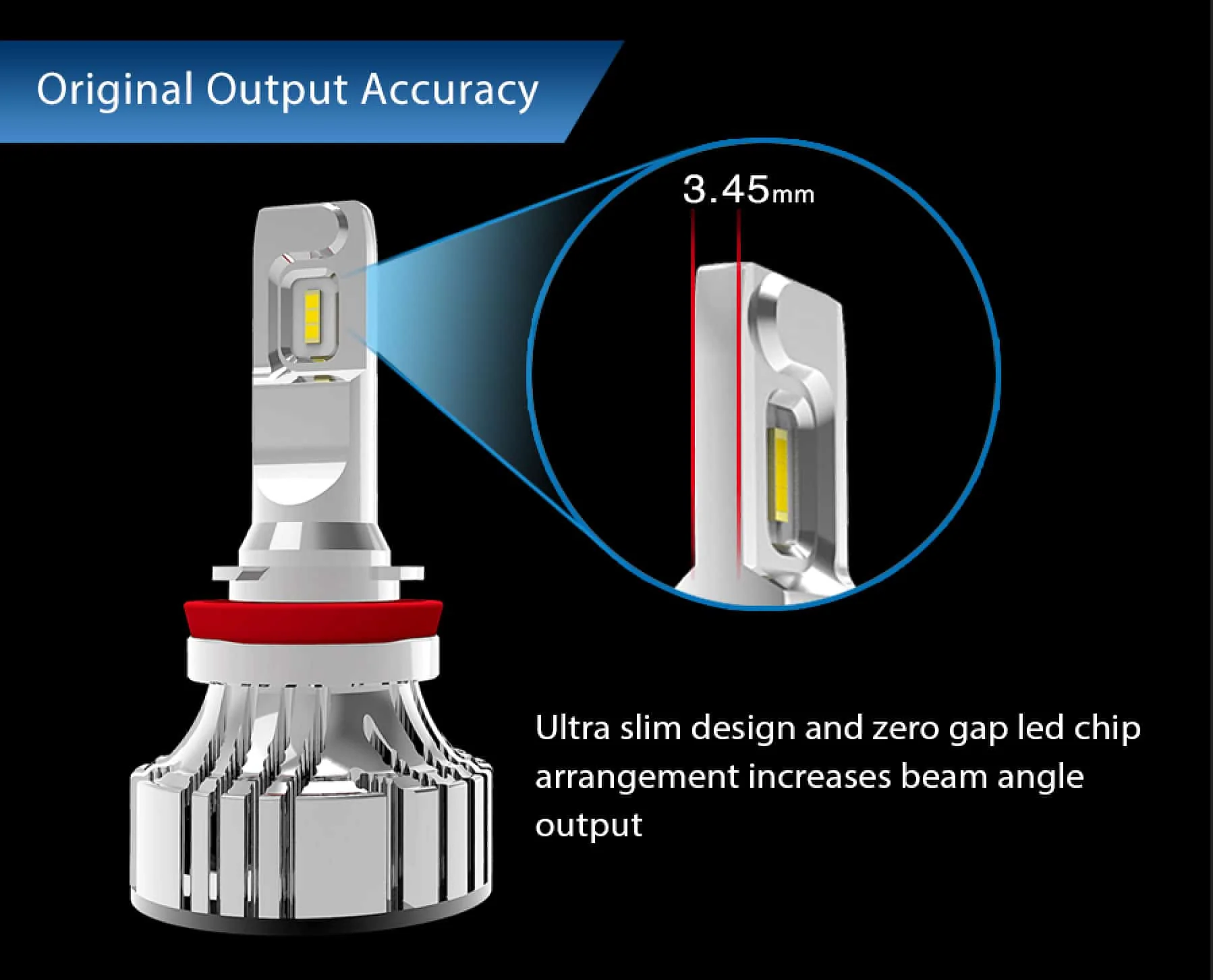 Original Output Accuracy

3.45mm

Ultra slim design and zero gap led chip arrangement increases beam angle output